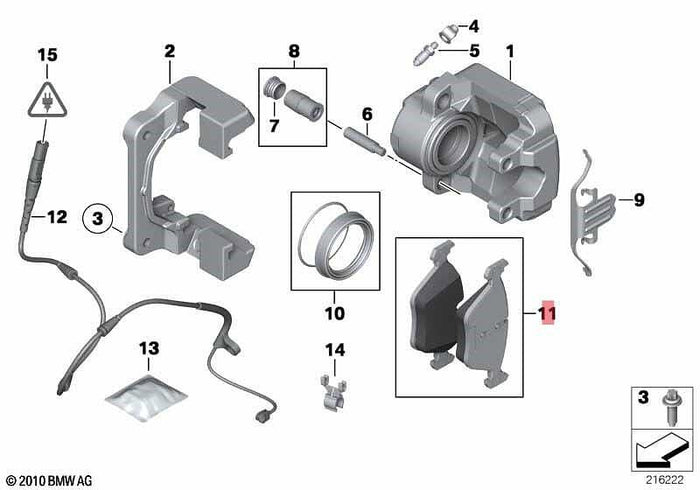 15
2
8
4
5
1
7
6
12
3
9
10
11
13
14
3
© 2010 BMW AG
216222